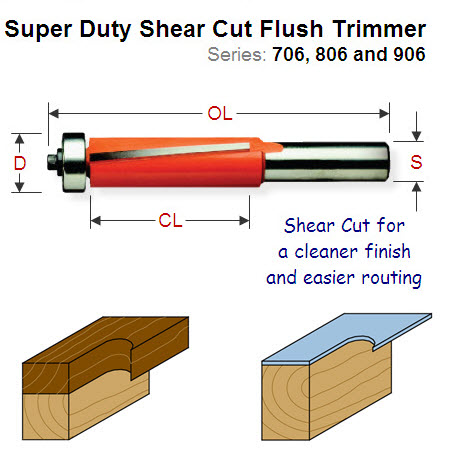 Super Duty Shear Cut Flush Trimmer

Series: 706, 806 and 906

OL

D

S

CL

Shear Cut for a cleaner finish and easier routing